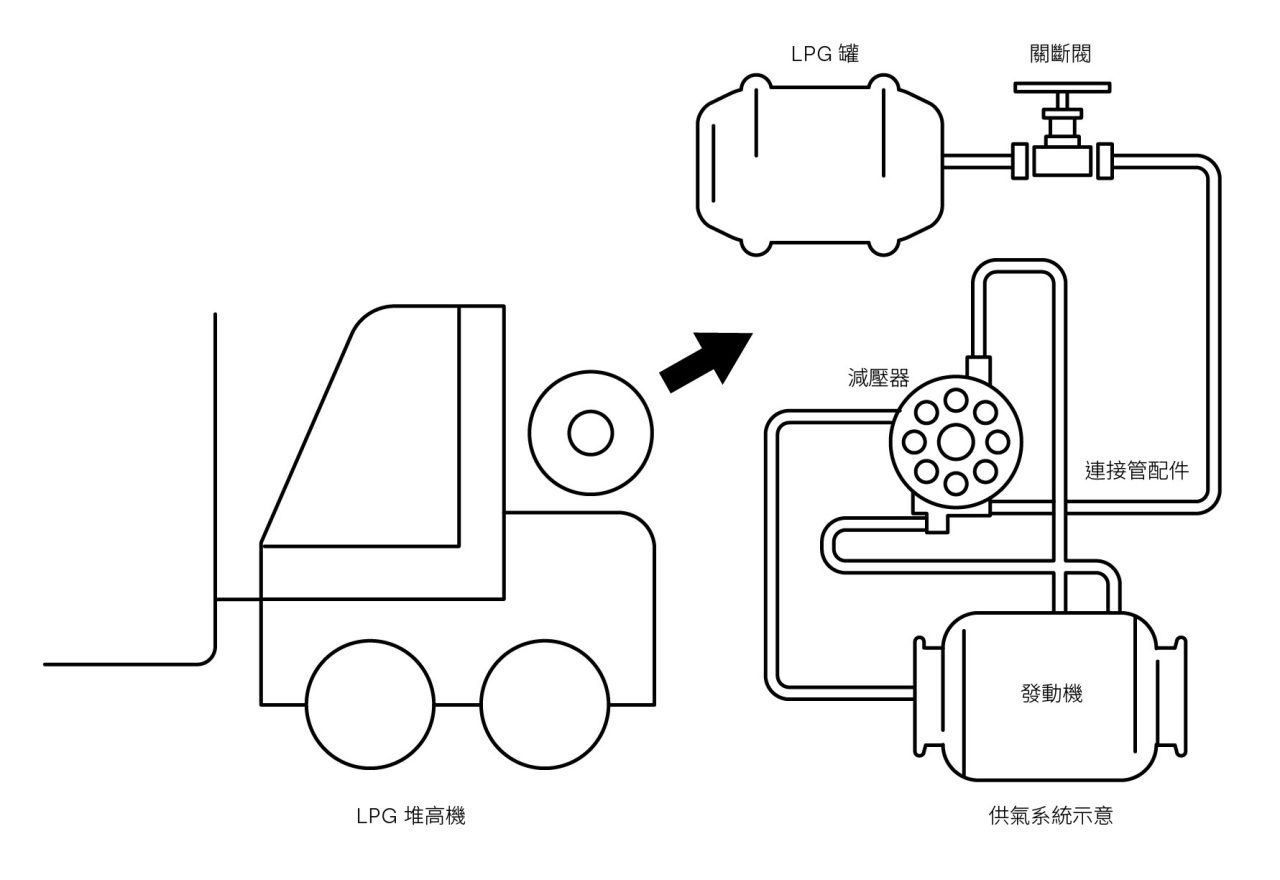 LPG 罐

關斷閥

減壓器

連接管配件

發動機

LPG 堆高機

供氣系統示意